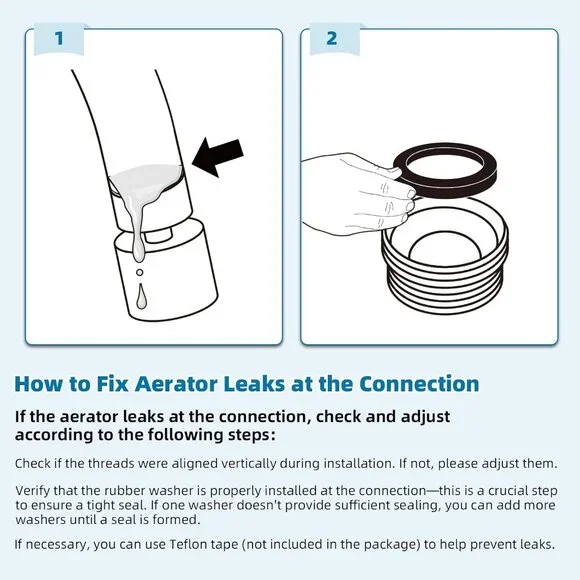 1

2

How to Fix Aerator Leaks at the Connection

If the aerator leaks at the connection, check and adjust according to the following steps:

Check if the threads were aligned vertically during installation. If not, please adjust them.

Verify that the rubber washer is properly installed at the connection—this is a crucial step to ensure a tight seal. If one washer doesn't provide sufficient sealing, you can add more washers until a seal is formed.

If necessary, you can use Teflon tape (not included in the package) to help prevent leaks.